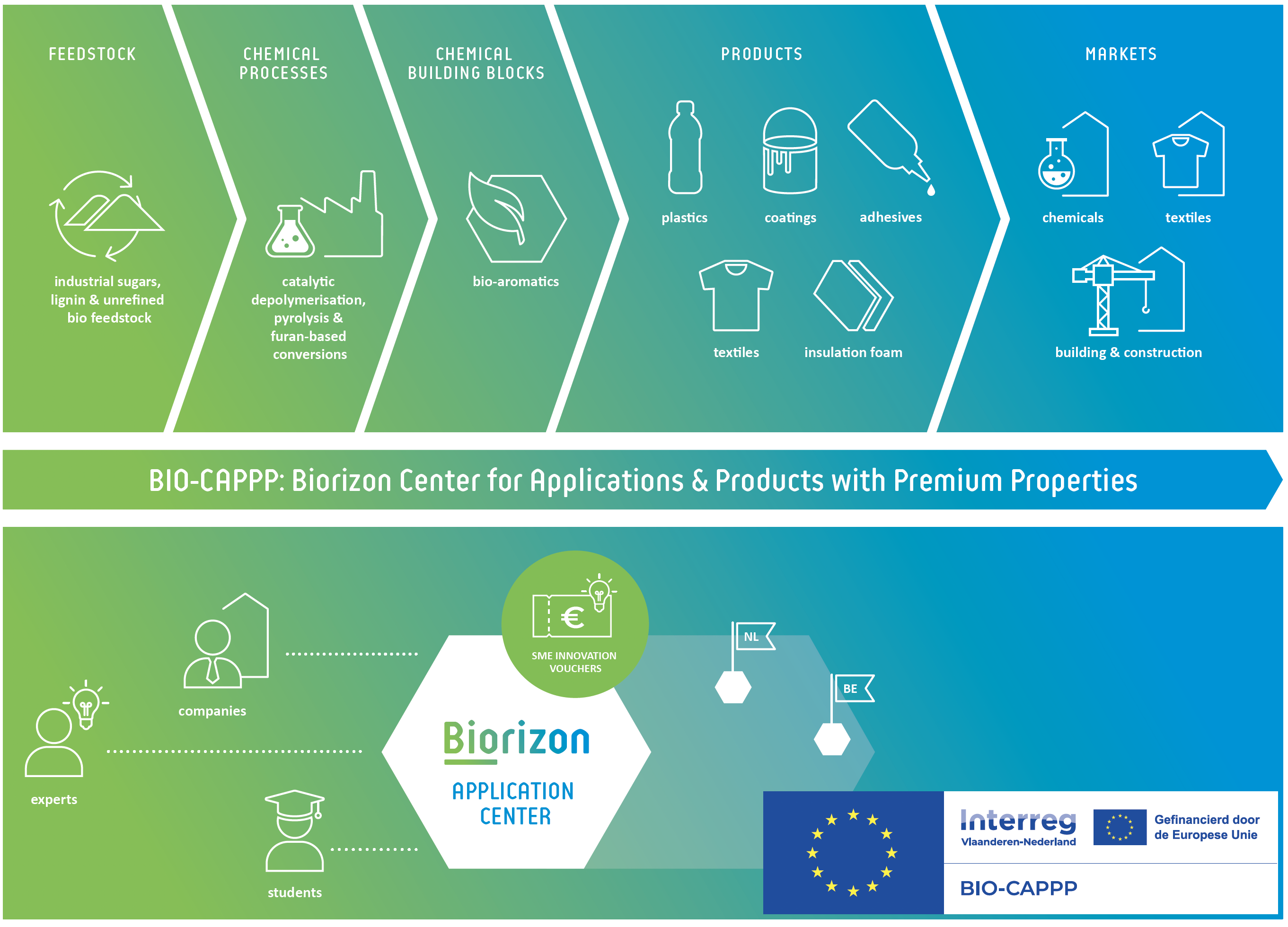 FEEDSTOCK

industrial sugars, lignin & unrefined bio feedstock

CHEMICAL PROCESSES

catalytic depolymerisation, pyrolysis & furan-based conversions

CHEMICAL BUILDING BLOCKS

bio-aromatics

PRODUCTS

plastics

coatings

adhesives

textiles

insulation foam

MARKETS

chemicals

textiles

building & construction

BIO-CAPPP: Biorizon Center for Applications & Products with Premium Properties

companies

experts

students

€

SME INNOVATION VOUCHERS

Biorizon

APPLICATION CENTER

NL

BE

Interreg
Vlaanderen-Nederland

Gefinancierd door de Europese Unie

BIO-CAPPP